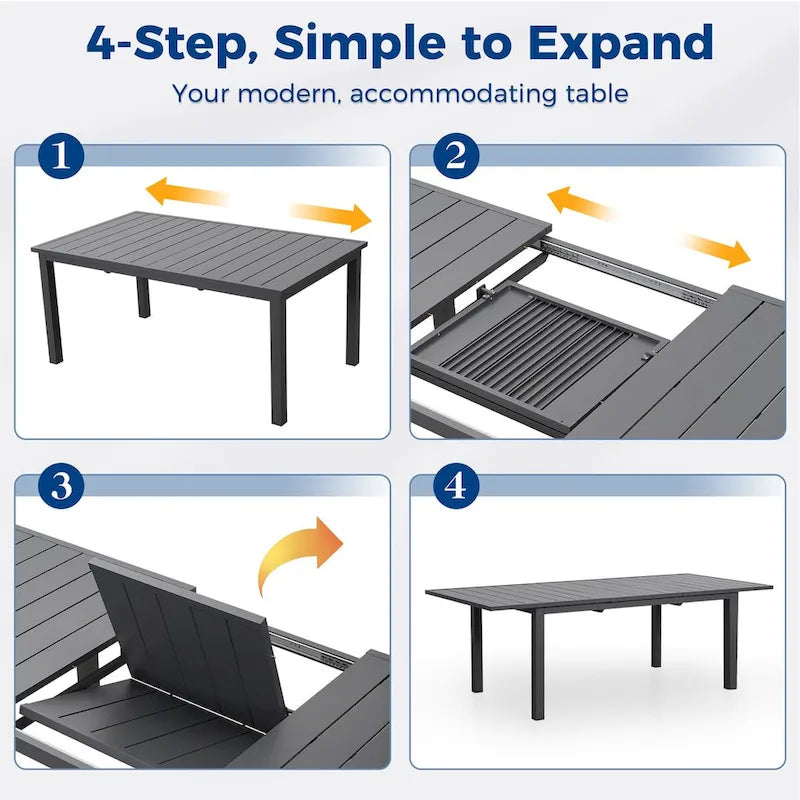 4-Step, Simple to Expand

Your modern, accommodating table

1

2

3

4